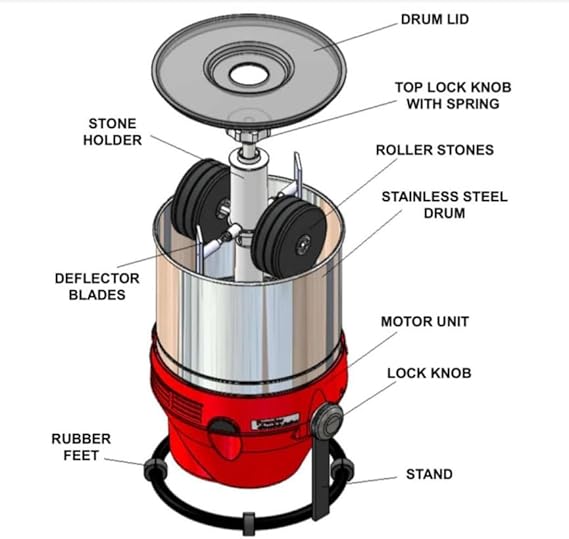 DRUM LID

TOP LOCK KNOB WITH SPRING

STONE HOLDER

ROLLER STONES

STAINLESS STEEL DRUM

DEFLECTOR BLADES

MOTOR UNIT

LOCK KNOB

RUBBER FEET

STAND