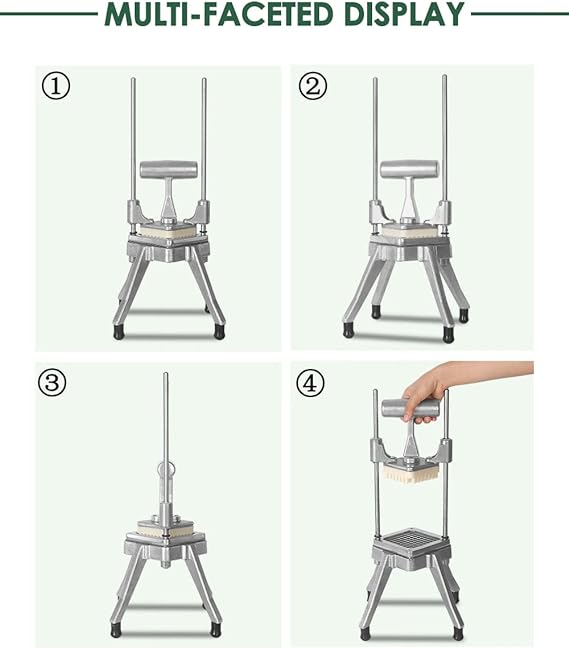 MULTI-FACETED DISPLAY

①

②

③

④