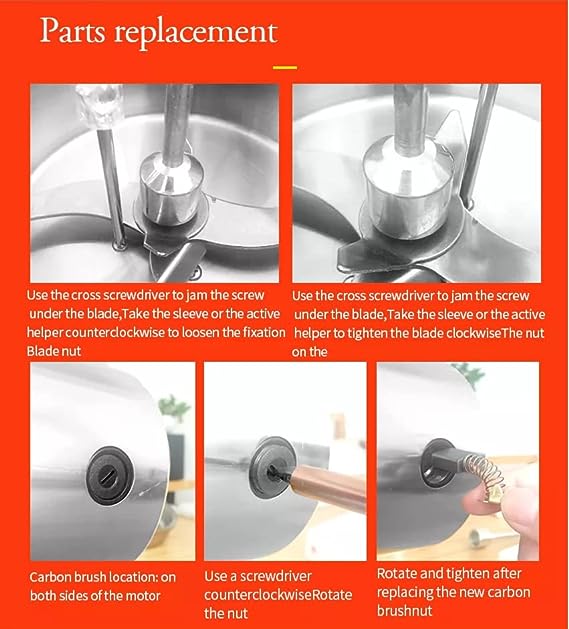 Parts replacement

Use the cross screwdriver to jam the screw under the blade,Take the sleeve or the active helper counterclockwise to loosen the fixation Blade nut

Use the cross screwdriver to jam the screw under the blade,Take the sleeve or the active helper to tighten the blade clockwiseThe nut on the

Carbon brush location: on both sides of the motor

Use a screwdriver counterclockwiseRotate the nut

Rotate and tighten after replacing the new carbon brushnut