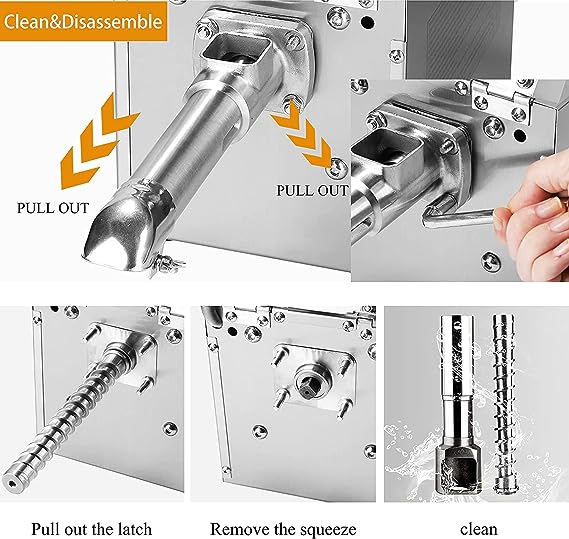 Clean&Disassemble

PULL OUT

PULL OUT

Pull out the latch

Remove the squeeze

clean